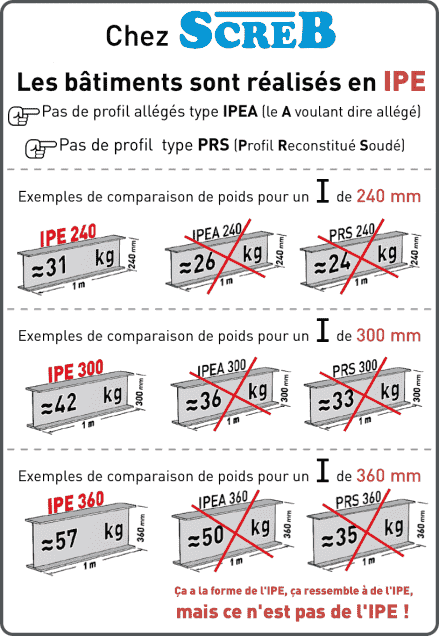 Chez SCREB

Les bâtiments sont réalisés en IPE

Pas de profil allégés type IPEA (le A voulant dire allégé)

Pas de profil type PRS (Profil Reconstitué Soudé)

Exemples de comparaison de poids pour un I de 240 mm

IPE 240
≈31 kg
240 mm
1 m

IPEA 240
≈26 kg
240 mm
1 m

PRS 240
≈24 kg
240 mm
1 m

Exemples de comparaison de poids pour un I de 300 mm

IPE 300
≈42 kg
300 mm
1 m

IPEA 300
≈36 kg
300 mm
1 m

PRS 300
≈33 kg
300 mm
1 m

Exemples de comparaison de poids pour un I de 360 mm

IPE 360
≈57 kg
360 mm
1 m

IPEA 360
≈50 kg
360 mm
1 m

PRS 360
≈35 kg
360 mm
1 m

Ça a la forme de l'IPE, ça ressemble à de l'IPE,
mais ce n'est pas de l'IPE !