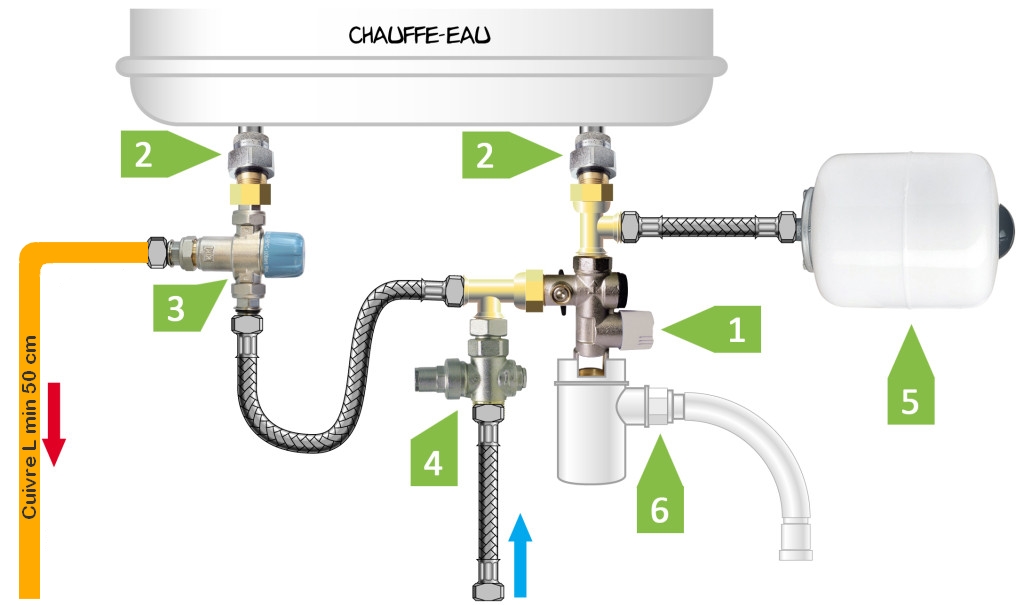 CHAUFFE-EAU

2

2

3

1

5

4

6

Cuivre L min 50 cm