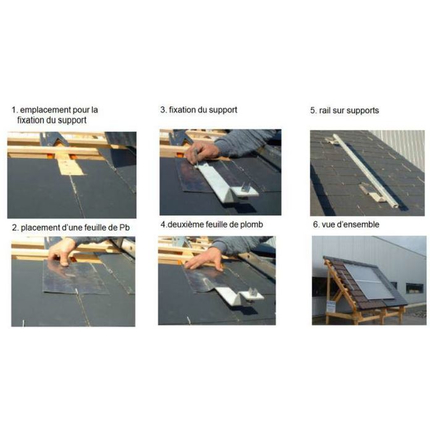 1. emplacement pour la fixation du support

2. placement d'une feuille de Pb

3. fixation du support

4.deuxième feuille de plomb

5. rail sur supports

6. vue d'ensemble