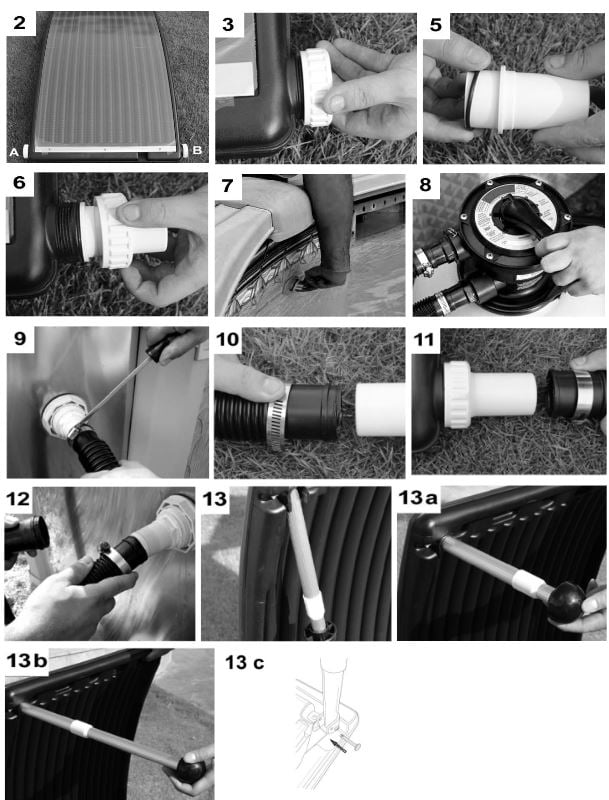 2

A B

3

5

6

7

8

9

10

11

12

13

13 a

13 b

13 c