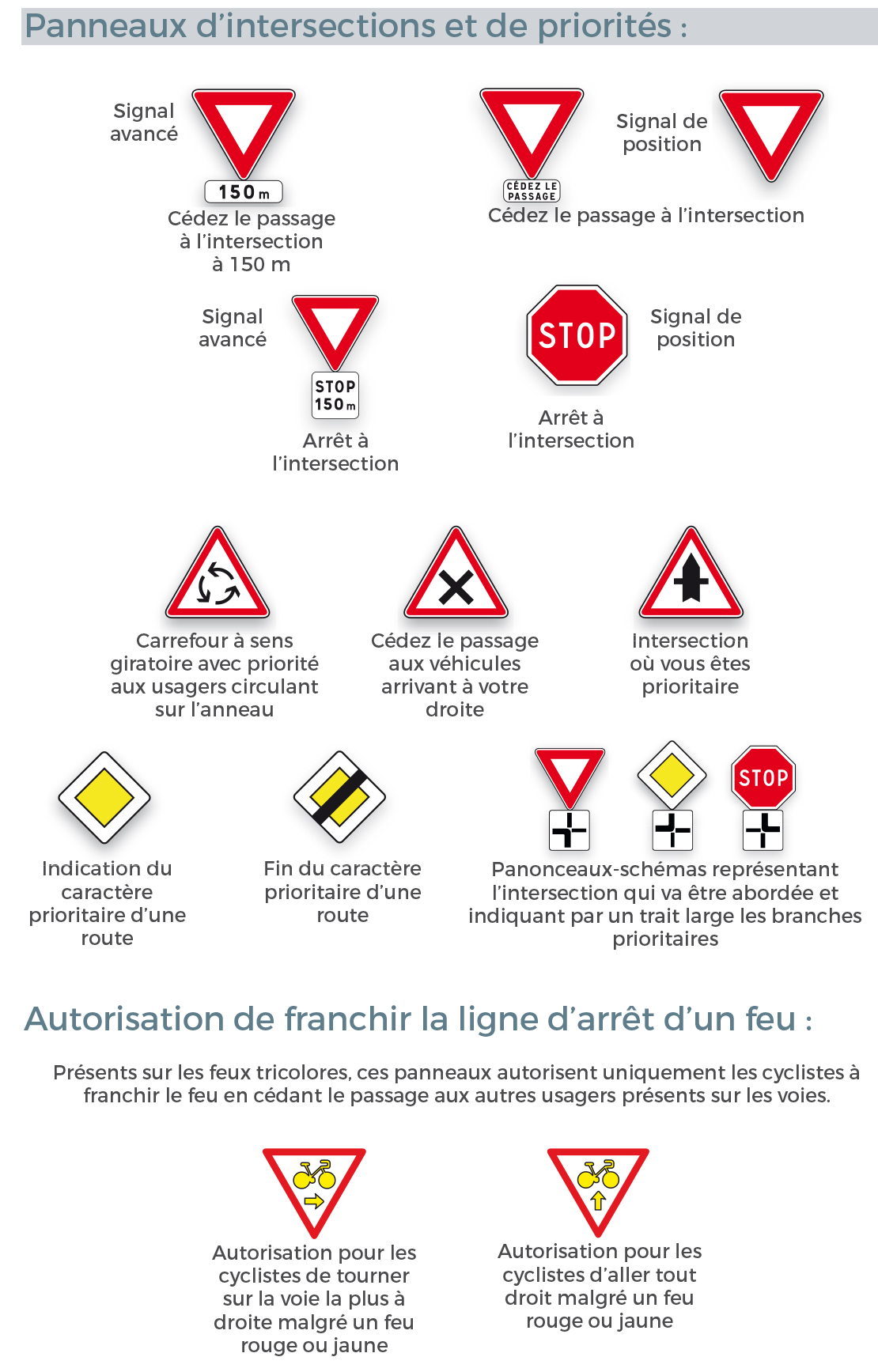 Panneaux d'intersections et de priorités :

Signal avancé

150 m

Cédez le passage à l'intersection à 150 m

CÉDEZ LE PASSAGE

Signal de position

Cédez le passage à l'intersection

Signal avancé

STOP 150 m

Arrêt à l'intersection

STOP

Signal de position

Arrêt à l'intersection

Carrefour à sens giratoire avec priorité aux usagers circulant sur l'anneau

Cédez le passage aux véhicules arrivant à votre droite

Intersection où vous êtes prioritaire

Indication du caractère prioritaire d'une route

Fin du caractère prioritaire d'une route

STOP

Panonceaux-schémas représentant l'intersection qui va être abordée et indiquant par un trait large les branches prioritaires

Autorisation de franchir la ligne d'arrêt d'un feu :

Présents sur les feux tricolores, ces panneaux autorisent uniquement les cyclistes à franchir le feu en cédant le passage aux autres usagers présents sur les voies.

Autorisation pour les cyclistes de tourner sur la voie la plus à droite malgré un feu rouge ou jaune

Autorisation pour les cyclistes d'aller tout droit malgré un feu rouge ou jaune