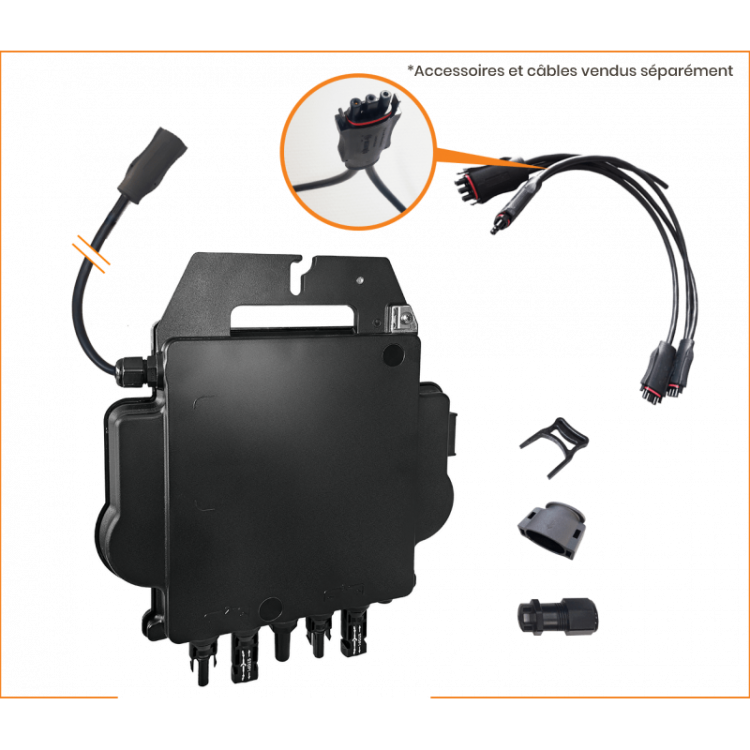 *Accessoires et câbles vendus séparément