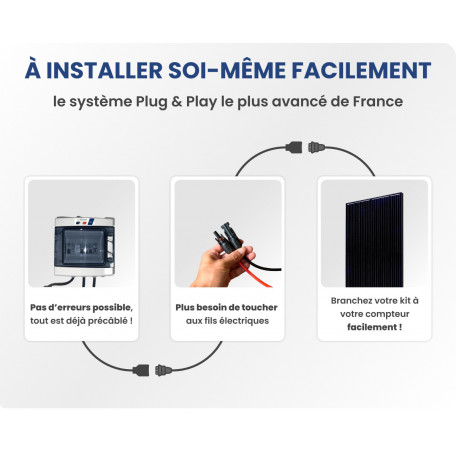 À INSTALLER SOI-MÊME FACILEMENT

le système Plug & Play le plus avancé de France

Pas d'erreurs possible, tout est déjà précâblé !

Plus besoin de toucher aux fils électriques

Branchez votre kit à votre compteur facilement !